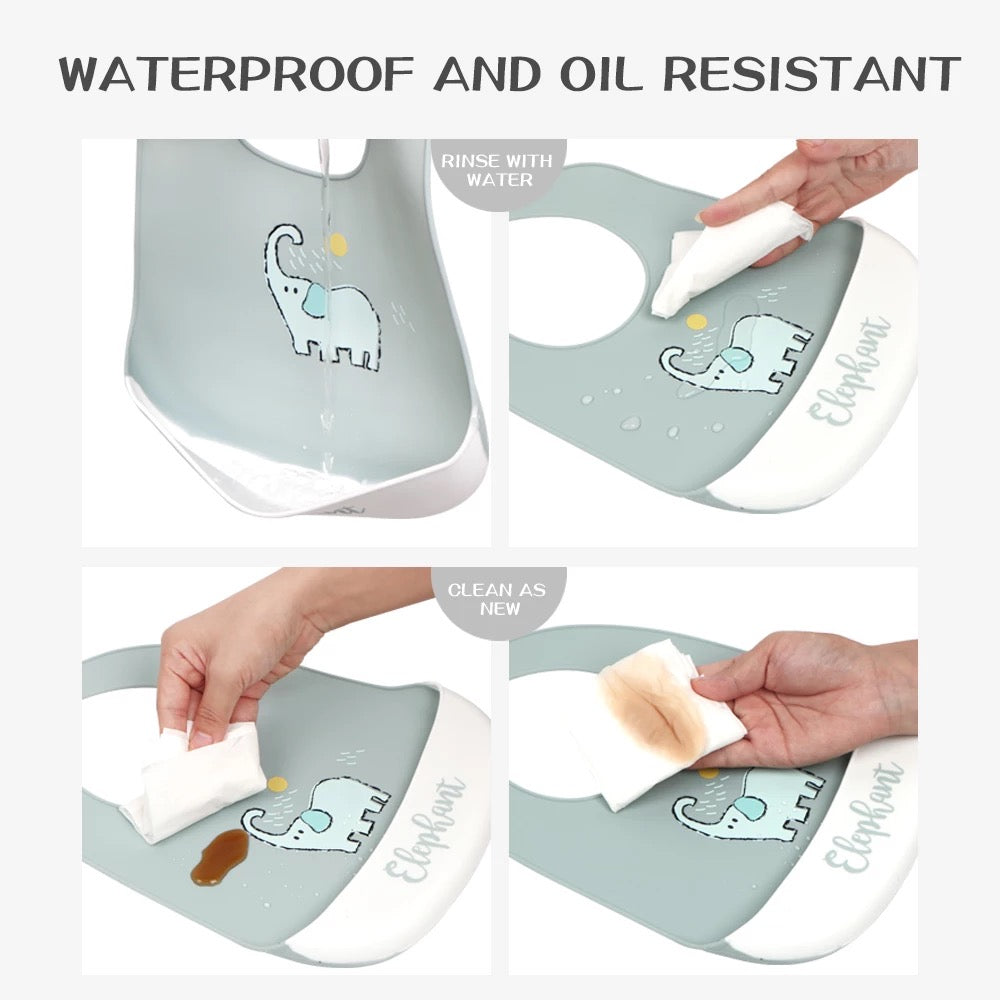 WATERPROOF AND OIL RESISTANT

RINSE WITH WATER

Elephant

CLEAN AS NEW

Elephant

Elephant